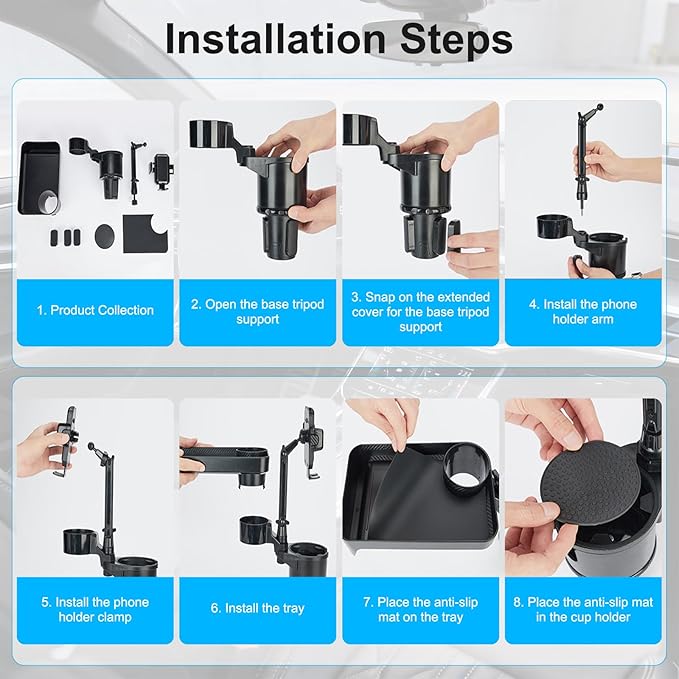 Installation Steps

1. Product Collection

2. Open the base tripod support

3. Snap on the extended cover for the base tripod support

4. Install the phone holder arm

5. Install the phone holder clamp

6. Install the tray

7. Place the anti-slip mat on the tray

8. Place the anti-slip mat in the cup holder