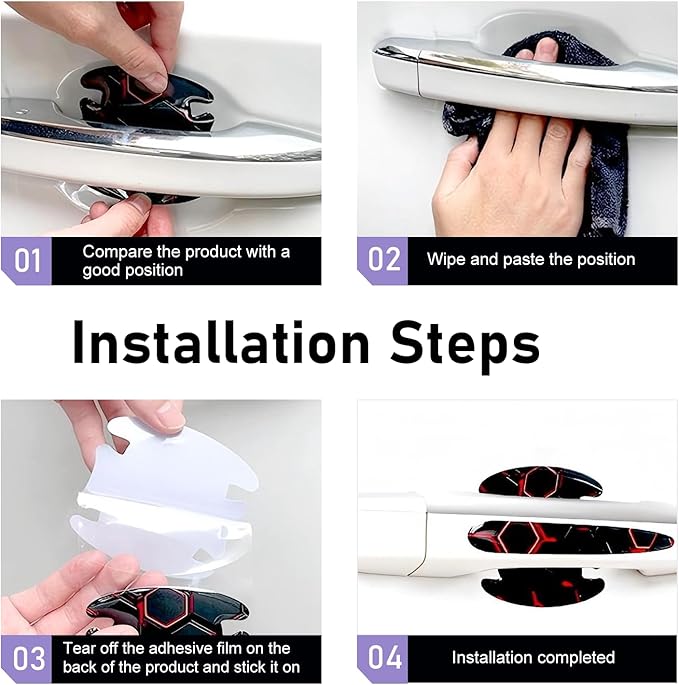 01 Compare the product with a good position

02 Wipe and paste the position

Installation Steps

03 Tear off the adhesive film on the back of the product and stick it on

04 Installation completed