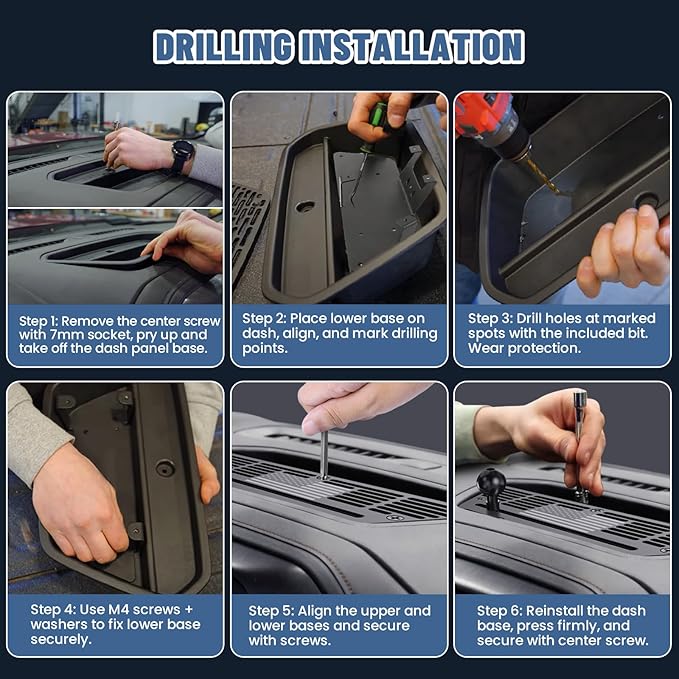 DRILLING INSTALLATION

Step 1: Remove the center screw with 7mm socket, pry up and take off the dash panel base.

Step 2: Place lower base on dash, align, and mark drilling points.

Step 3: Drill holes at marked spots with the included bit. Wear protection.

Step 4: Use M4 screws + washers to fix lower base securely.

Step 5: Align the upper and lower bases and secure with screws.

Step 6: Reinstall the dash base, press firmly, and secure with center screw.