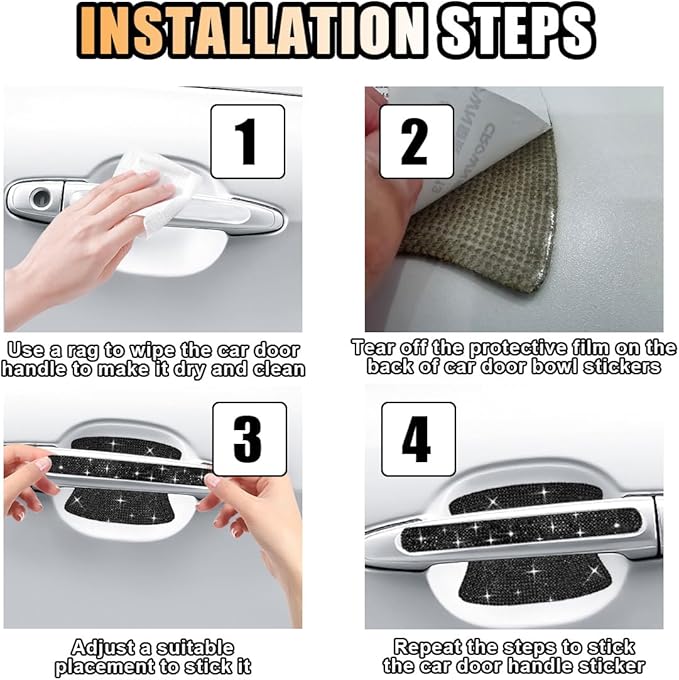 INSTALLATION STEPS

1

Use a rag to wipe the car door handle to make it dry and clean

2

Tear off the protective film on the back of car door bowl stickers

3

Adjust a suitable placement to stick it

4

Repeat the steps to stick the car door handle sticker