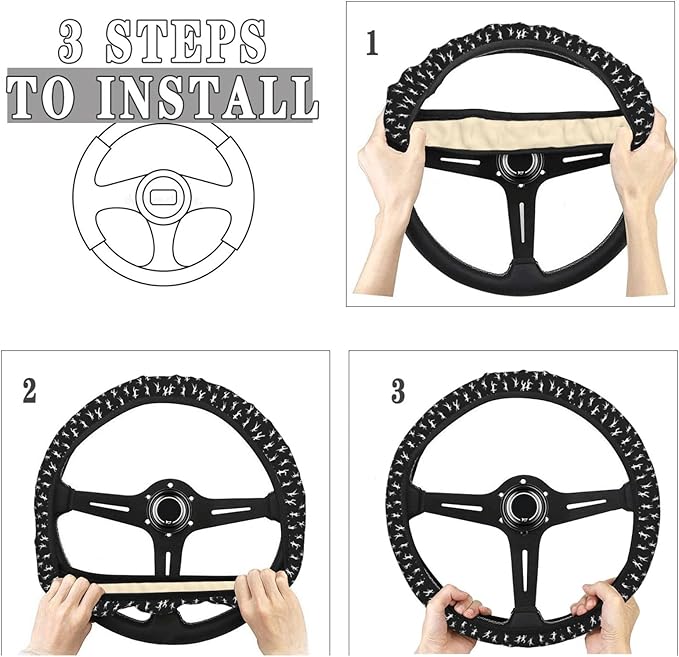 3 STEPS
TO INSTALL

1

2

3