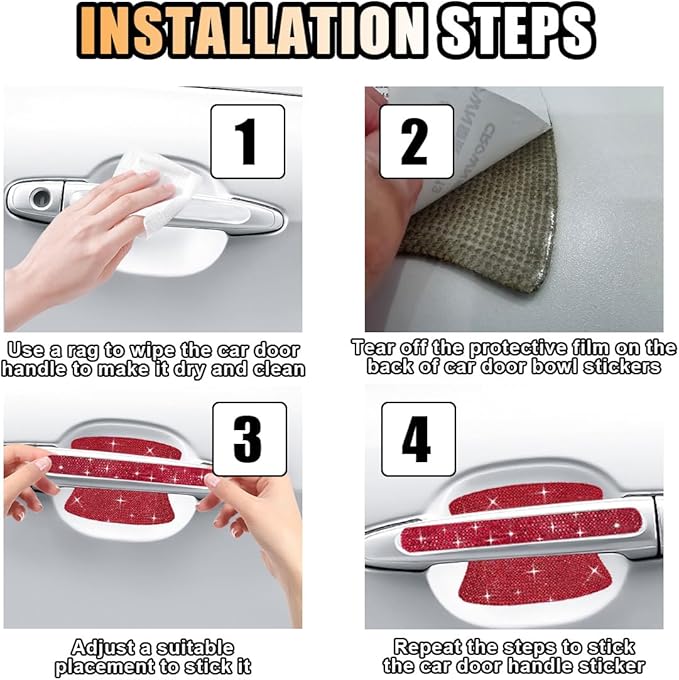 INSTALLATION STEPS

1

Use a rag to wipe the car door handle to make it dry and clean

2

Tear off the protective film on the back of car door bowl stickers

3

Adjust a suitable placement to stick it

4

Repeat the steps to stick the car door handle sticker