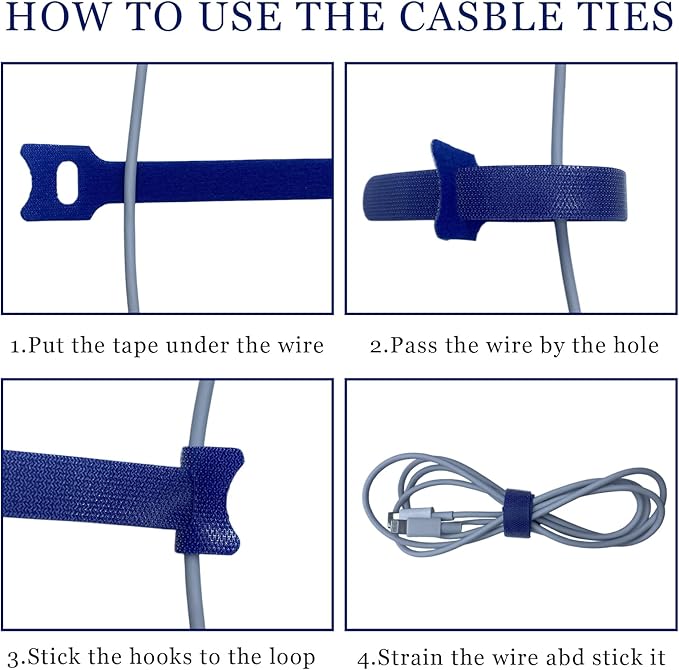 HOW TO USE THE CASBLE TIES

1.Put the tape under the wire

2.Pass the wire by the hole

3.Stick the hooks to the loop

4.Strain the wire abd stick it