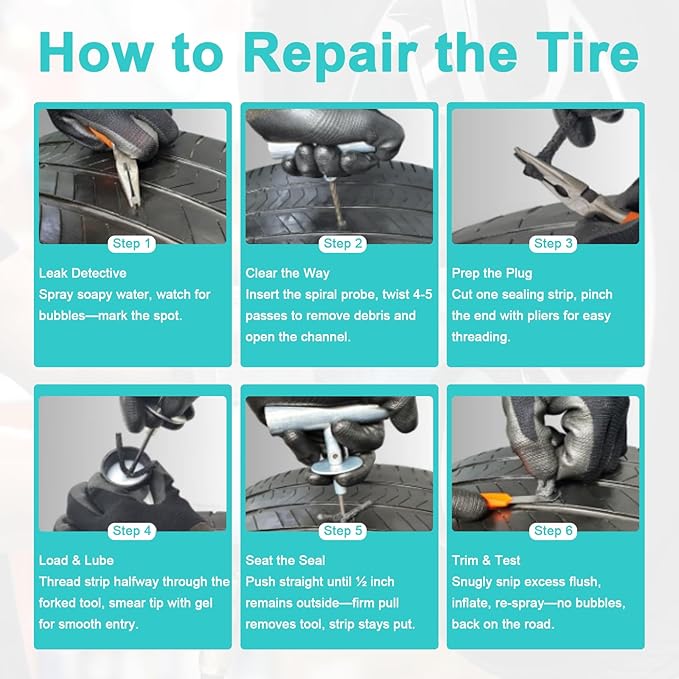 How to Repair the Tire

Step 1

Leak Detective
Spray soapy water, watch for bubbles—mark the spot.

Step 2

Clear the Way
Insert the spiral probe, twist 4-5 passes to remove debris and open the channel.

Step 3

Prep the Plug
Cut one sealing strip, pinch the end with pliers for easy threading.

Step 4

Load & Lube
Thread strip halfway through the forked tool, smear tip with gel for smooth entry.

Step 5

Seat the Seal
Push straight until ½ inch remains outside—firm pull removes tool, strip stays put.

Step 6

Trim & Test
Snugly snip excess flush, inflate, re-spray—no bubbles, back on the road.