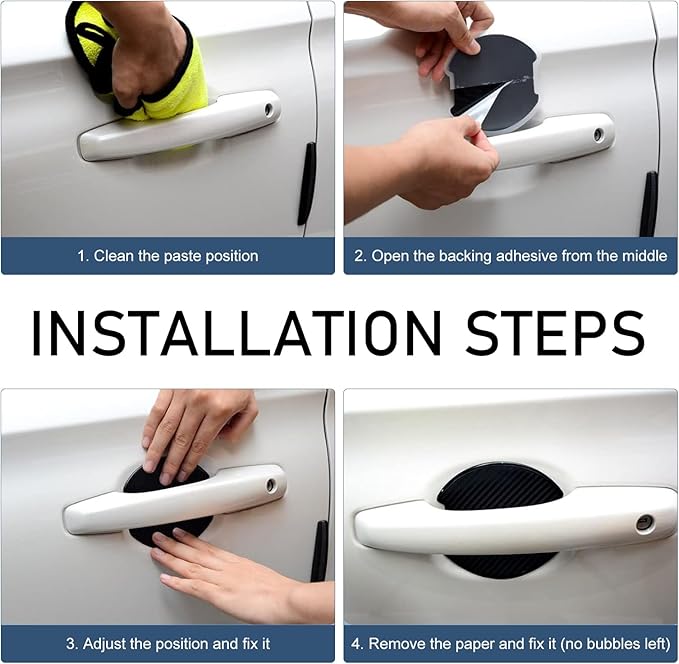 1. Clean the paste position

2. Open the backing adhesive from the middle

INSTALLATION STEPS

3. Adjust the position and fix it

4. Remove the paper and fix it (no bubbles left)