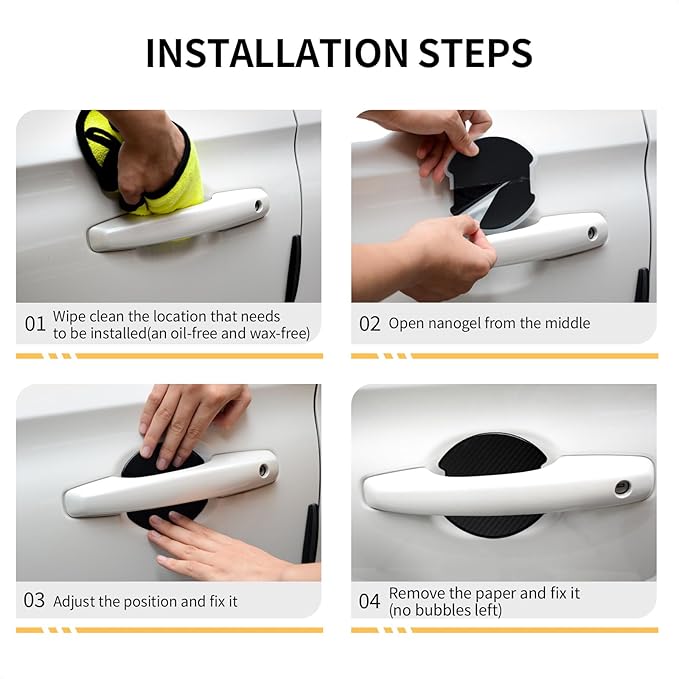 INSTALLATION STEPS

01 Wipe clean the location that needs to be installed(an oil-free and wax-free)

02 Open nanogel from the middle

03 Adjust the position and fix it

04 Remove the paper and fix it (no bubbles left)