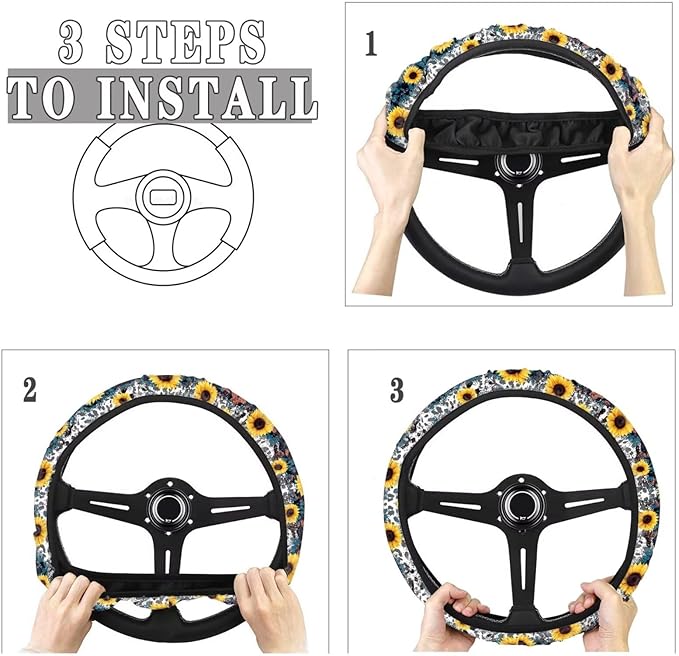 3 STEPS
TO INSTALL

1

2

3