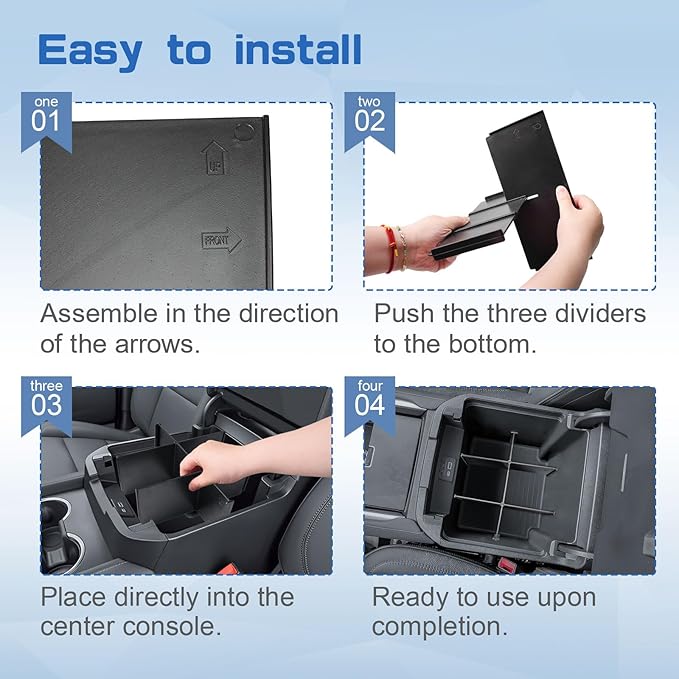 Easy to install

one
01

UP

FRONT

Assemble in the direction of the arrows.

two
02

Push the three dividers to the bottom.

three
03

Place directly into the center console.

four
04

Ready to use upon completion.