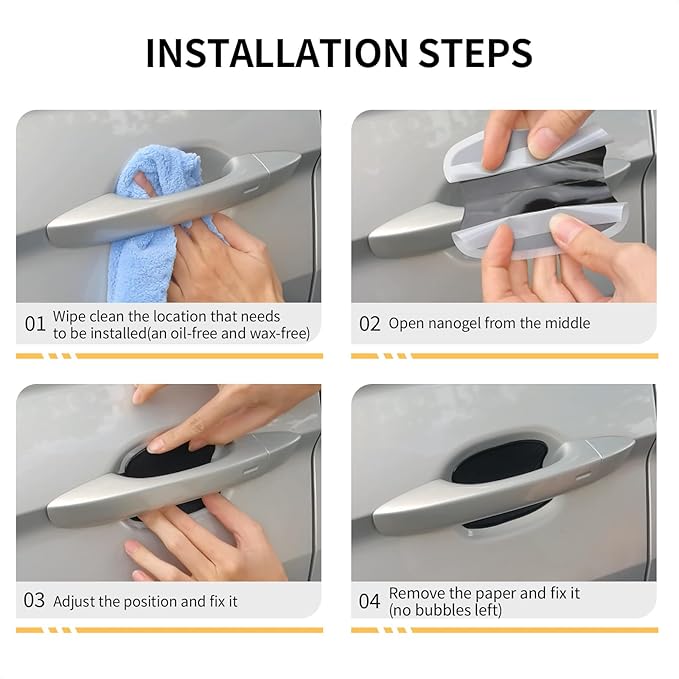 INSTALLATION STEPS

01 Wipe clean the location that needs to be installed(an oil-free and wax-free)

02 Open nanogel from the middle

03 Adjust the position and fix it

04 Remove the paper and fix it (no bubbles left)