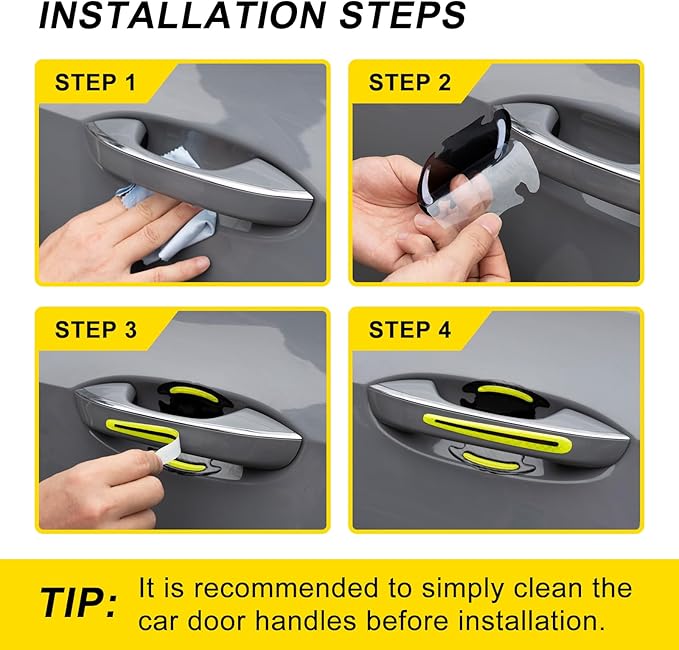 INSTALLATION STEPS

STEP 1

STEP 2

STEP 3

STEP 4

TIP: It is recommended to simply clean the car door handles before installation.