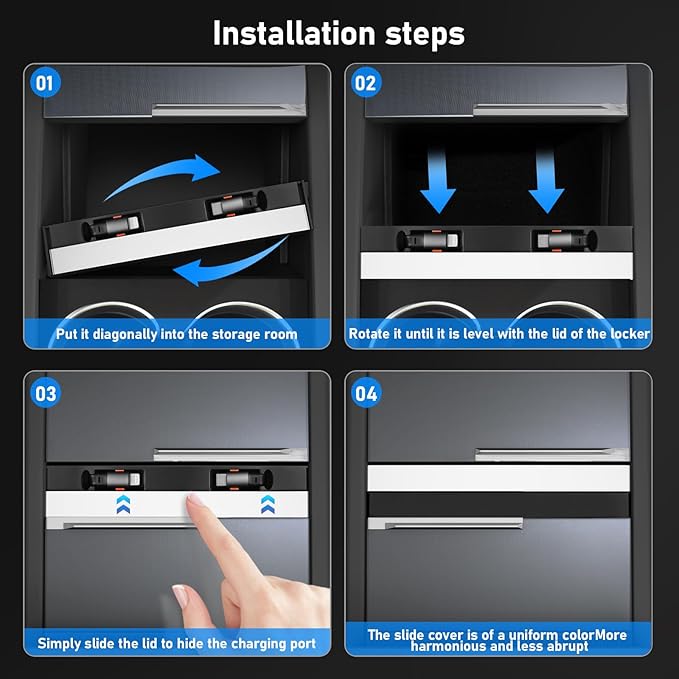 Installation steps

01

Put it diagonally into the storage room

02

Rotate it until it is level with the lid of the locker

03

Simply slide the lid to hide the charging port

04

The slide cover is of a uniform colorMore harmonious and less abrupt