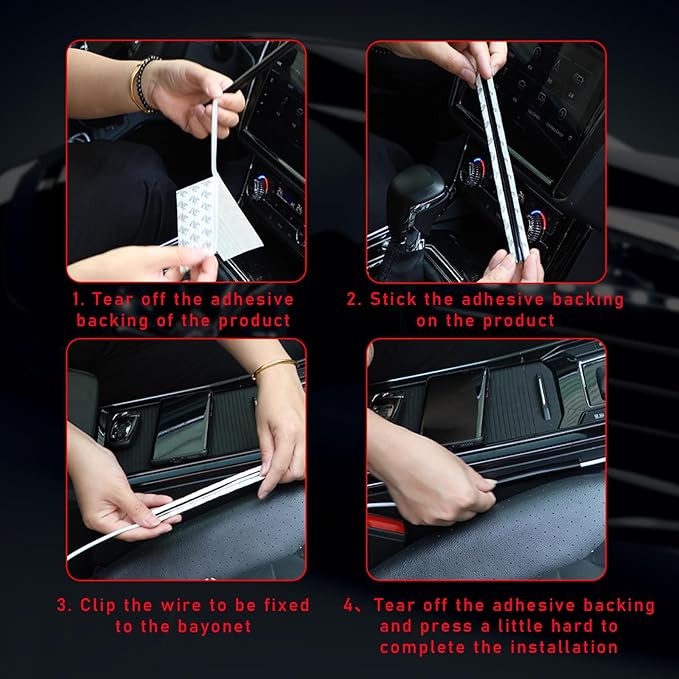 1. Tear off the adhesive backing of the product

2. Stick the adhesive backing on the product

3. Clip the wire to be fixed to the bayonet

4、Tear off the adhesive backing and press a little hard to complete the installation