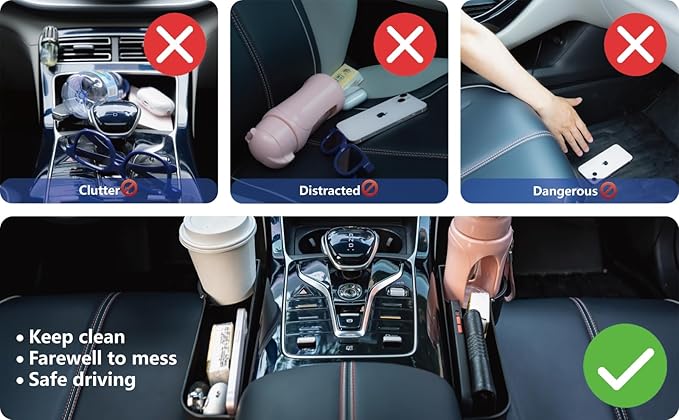 Clutter

Distracted

Dangerous

• Keep clean
• Farewell to mess
• Safe driving