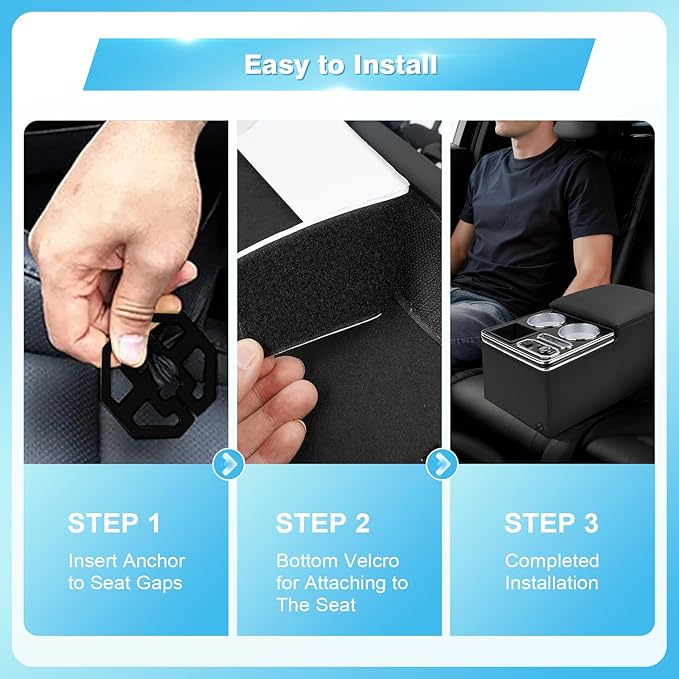 Easy to Install

STEP 1
Insert Anchor to Seat Gaps

STEP 2
Bottom Velcro for Attaching to The Seat

STEP 3
Completed Installation