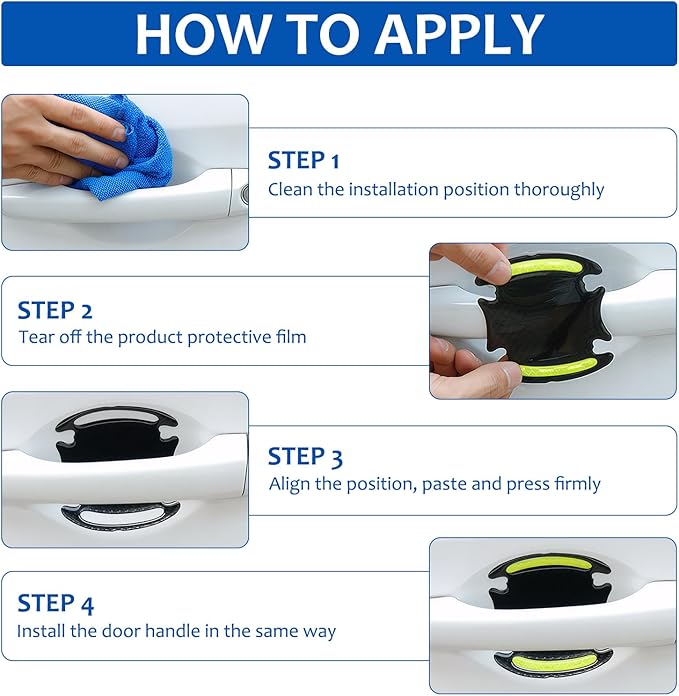 HOW TO APPLY

STEP 1
Clean the installation position thoroughly

STEP 2
Tear off the product protective film

STEP 3
Align the position, paste and press firmly

STEP 4
Install the door handle in the same way