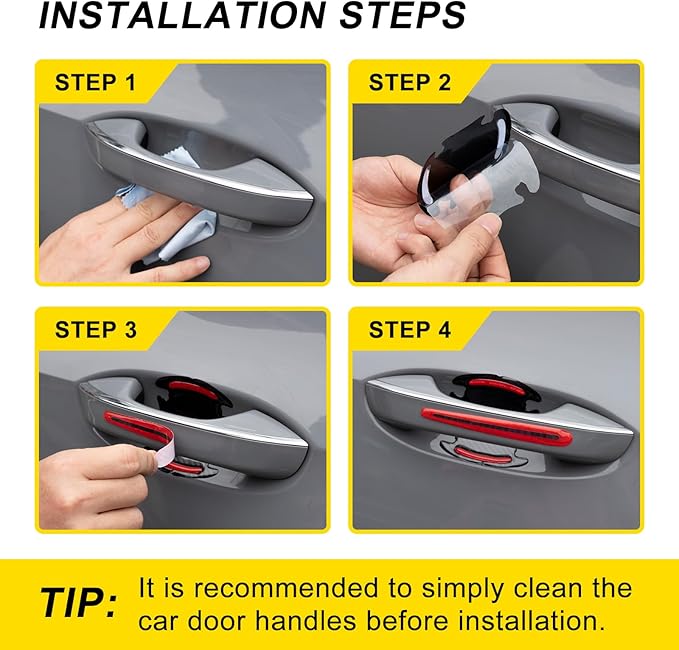 INSTALLATION STEPS

STEP 1

STEP 2

STEP 3

STEP 4

TIP: It is recommended to simply clean the car door handles before installation.