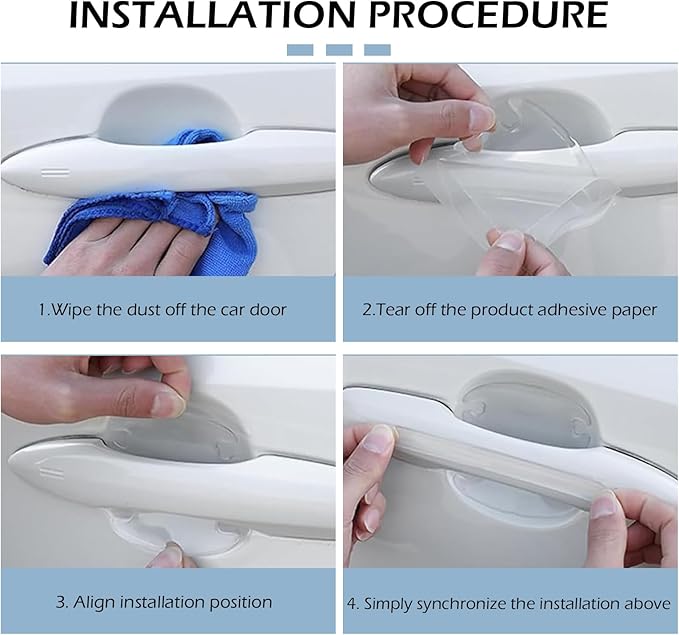 INSTALLATION PROCEDURE

1.Wipe the dust off the car door

2.Tear off the product adhesive paper

3. Align installation position

4. Simply synchronize the installation above