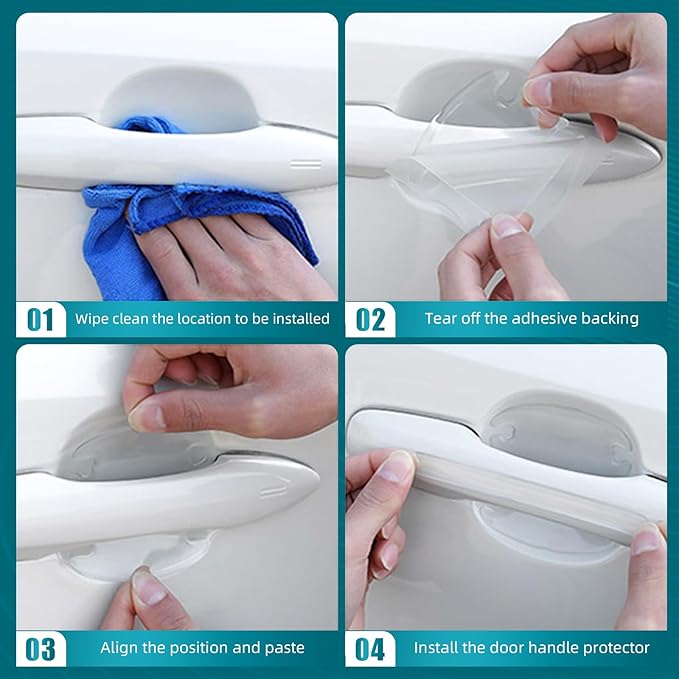 01 Wipe clean the location to be installed

02 Tear off the adhesive backing

03 Align the position and paste

04 Install the door handle protector