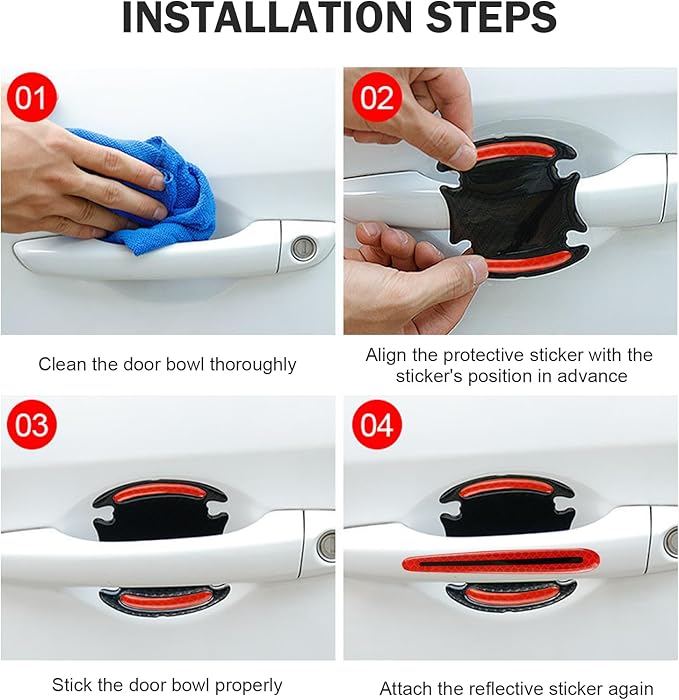 INSTALLATION STEPS

01

Clean the door bowl thoroughly

02

Align the protective sticker with the sticker's position in advance

03

Stick the door bowl properly

04

Attach the reflective sticker again