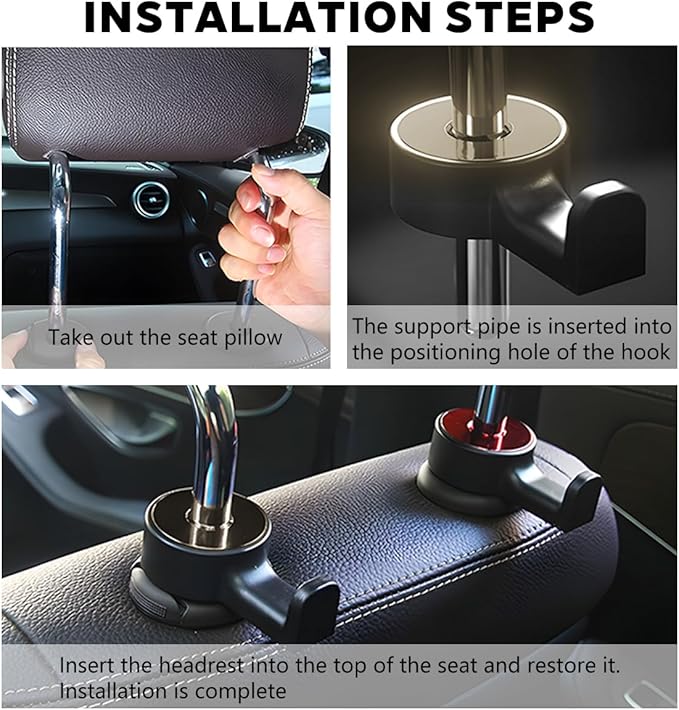 INSTALLATION STEPS

Take out the seat pillow

The support pipe is inserted into the positioning hole of the hook

Insert the headrest into the top of the seat and restore it. Installation is complete