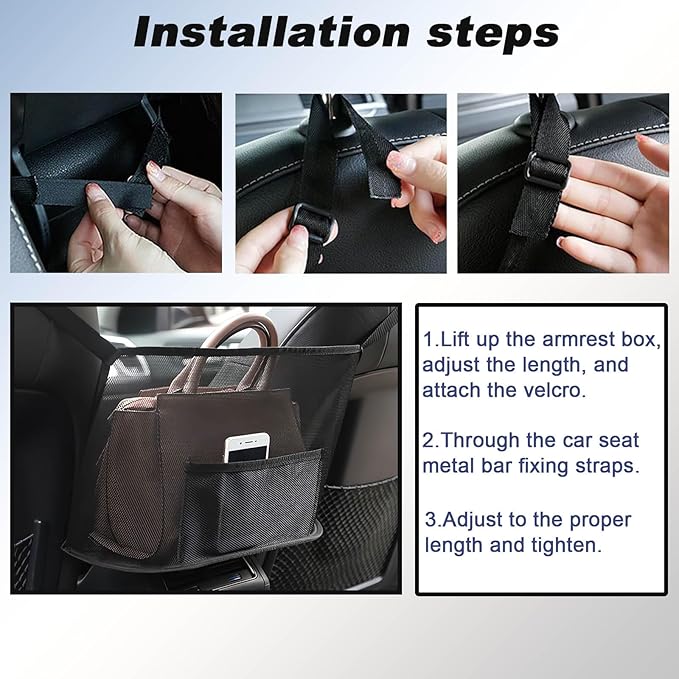 Installation steps

1.Lift up the armrest box, adjust the length, and attach the velcro.

2.Through the car seat metal bar fixing straps.

3.Adjust to the proper length and tighten.