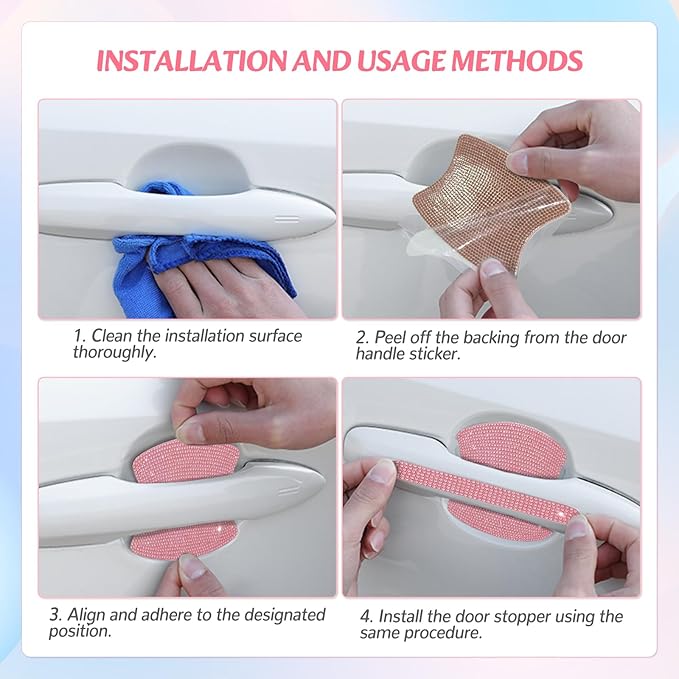 INSTALLATION AND USAGE METHODS

1. Clean the installation surface thoroughly.

2. Peel off the backing from the door handle sticker.

3. Align and adhere to the designated position.

4. Install the door stopper using the same procedure.