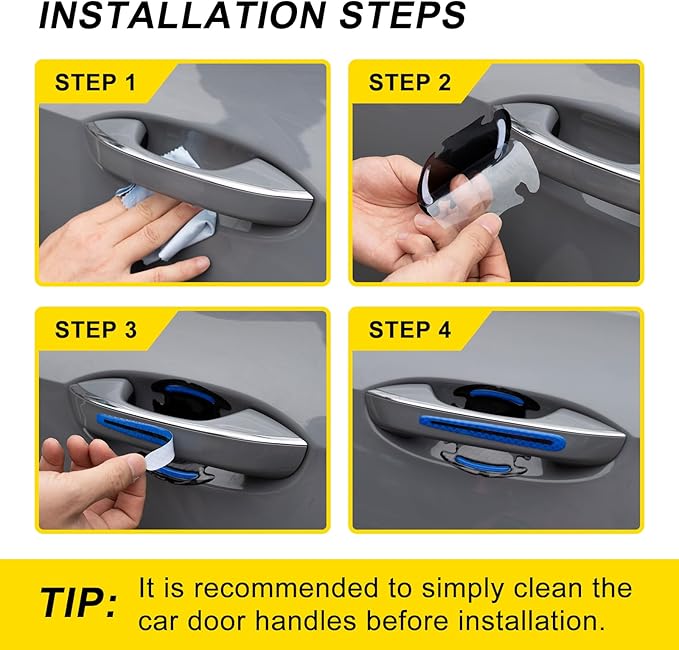 INSTALLATION STEPS

STEP 1

STEP 2

STEP 3

STEP 4

TIP: It is recommended to simply clean the car door handles before installation.