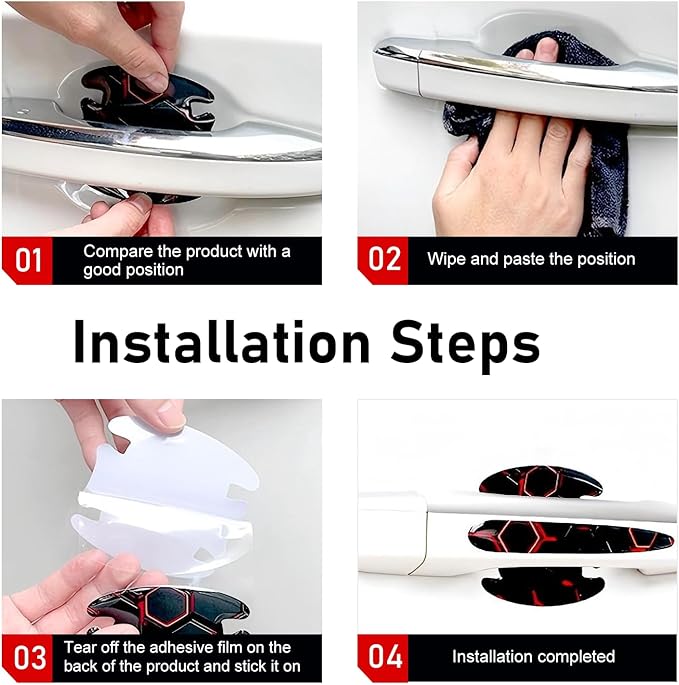 01
Compare the product with a good position

02
Wipe and paste the position

Installation Steps

03
Tear off the adhesive film on the back of the product and stick it on

04
Installation completed