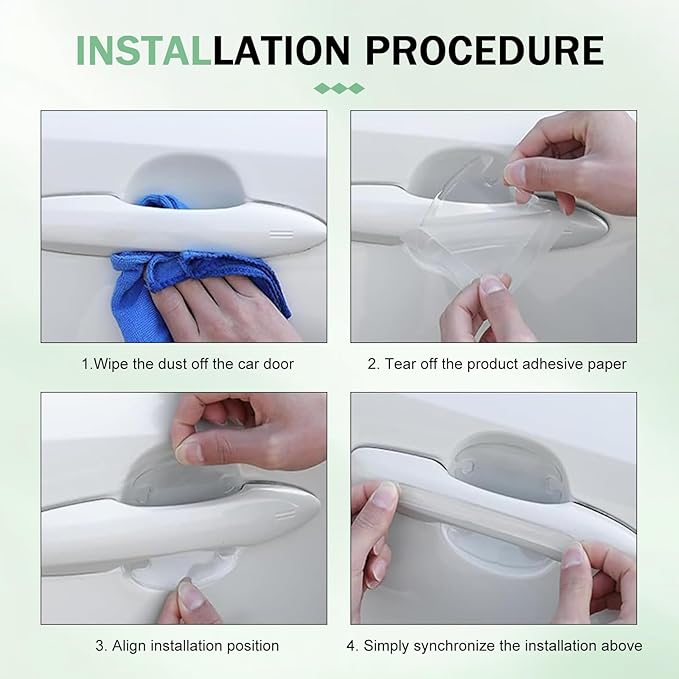 INSTALLATION PROCEDURE

1.Wipe the dust off the car door

2. Tear off the product adhesive paper

3. Align installation position

4. Simply synchronize the installation above