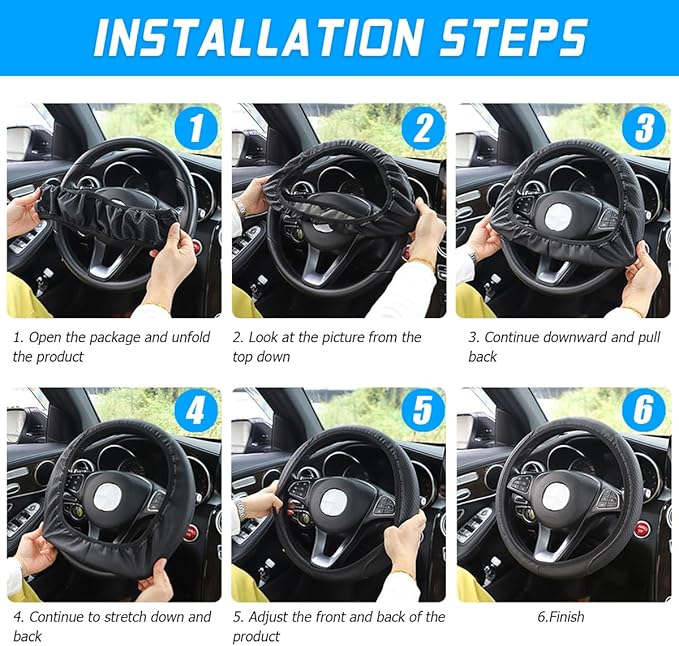 INSTALLATION STEPS

1

2

3

1. Open the package and unfold the product

2. Look at the picture from the top down

3. Continue downward and pull back

4

5

6

4. Continue to stretch down and back

5. Adjust the front and back of the product

6.Finish