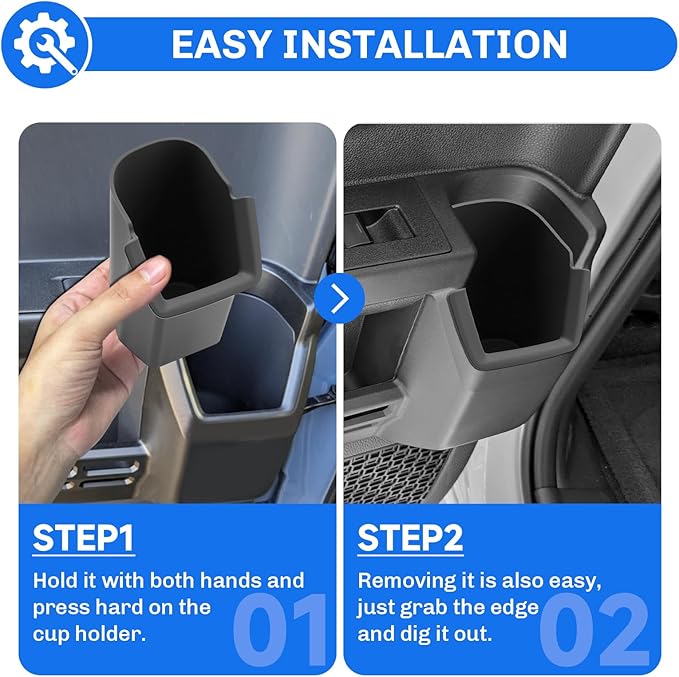 EASY INSTALLATION

STEP1

Hold it with both hands and press hard on the cup holder.

01

STEP2

Removing it is also easy, just grab the edge and dig it out.

02