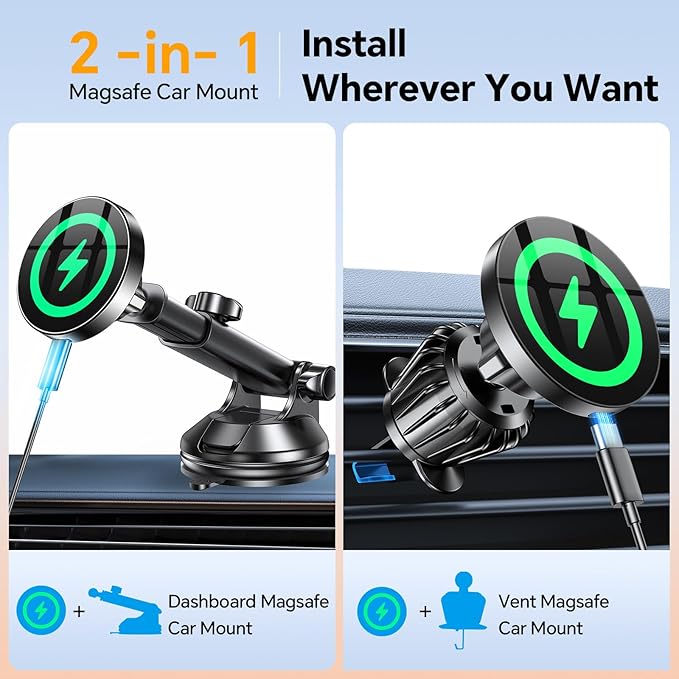 2 -in- 1
Magsafe Car Mount

Install
Wherever You Want

+ Dashboard Magsafe Car Mount

+ Vent Magsafe Car Mount