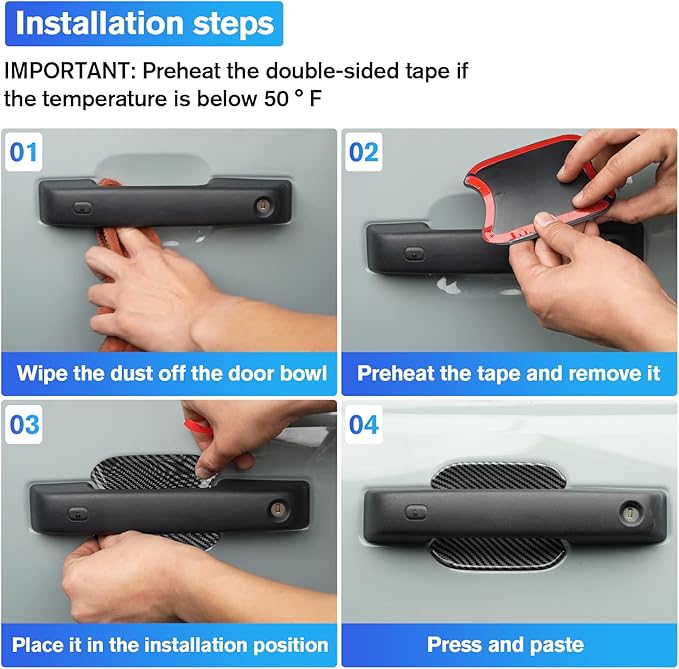 Installation steps

IMPORTANT: Preheat the double-sided tape if the temperature is below 50 ° F

01

Wipe the dust off the door bowl

02

Preheat the tape and remove it

03

Place it in the installation position

04

Press and paste