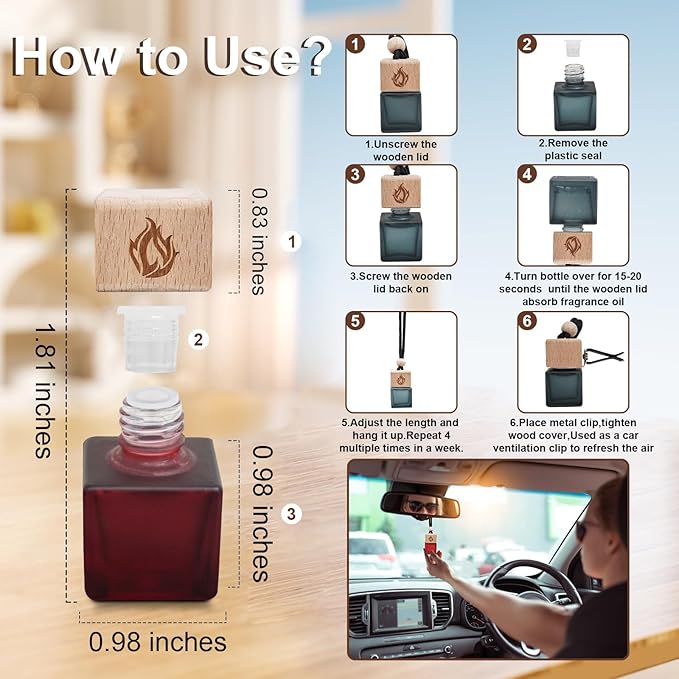 How to Use?

0.83 inches
1
2
1.81 inches
0.98 inches
3
0.98 inches

1
1.Unscrew the wooden lid

2
2.Remove the plastic seal

3
3.Screw the wooden lid back on

4
4.Turn bottle over for 15-20 seconds until the wooden lid absorb fragrance oil

5
5.Adjust the length and hang it up.Repeat 4 multiple times in a week.

6
6.Place metal clip,tighten wood cover,Used as a car ventilation clip to refresh the air