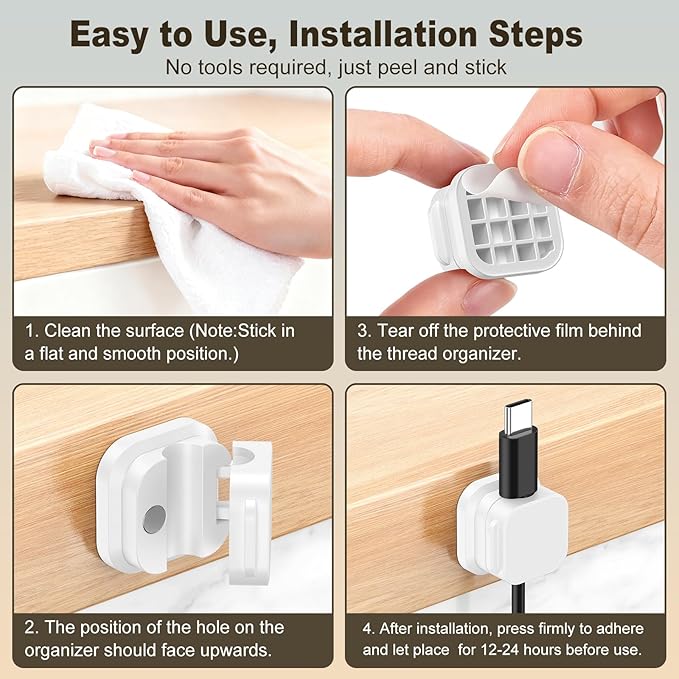 Easy to Use, Installation Steps
No tools required, just peel and stick

1. Clean the surface (Note:Stick in a flat and smooth position.)

3. Tear off the protective film behind the thread organizer.

2. The position of the hole on the organizer should face upwards.

4. After installation, press firmly to adhere and let place for 12-24 hours before use.