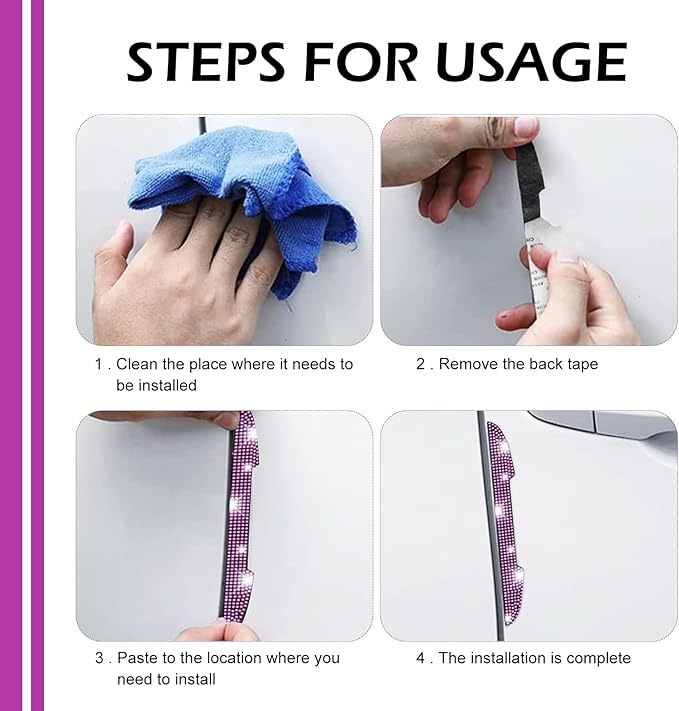 STEPS FOR USAGE

1 . Clean the place where it needs to be installed

2 . Remove the back tape

3 . Paste to the location where you need to install

4 . The installation is complete