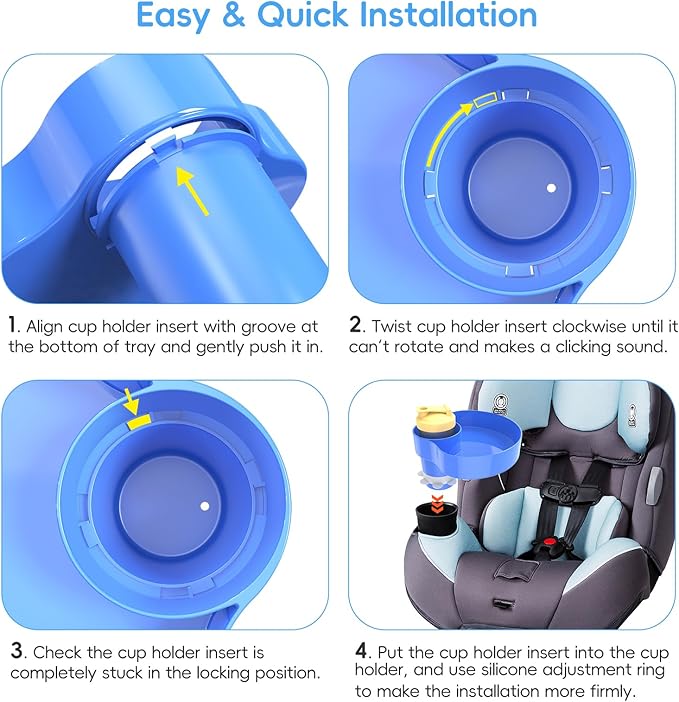 Easy & Quick Installation

1. Align cup holder insert with groove at the bottom of tray and gently push it in.

2. Twist cup holder insert clockwise until it can't rotate and makes a clicking sound.

3. Check the cup holder insert is completely stuck in the locking position.

4. Put the cup holder insert into the cup holder, and use silicone adjustment ring to make the installation more firmly.