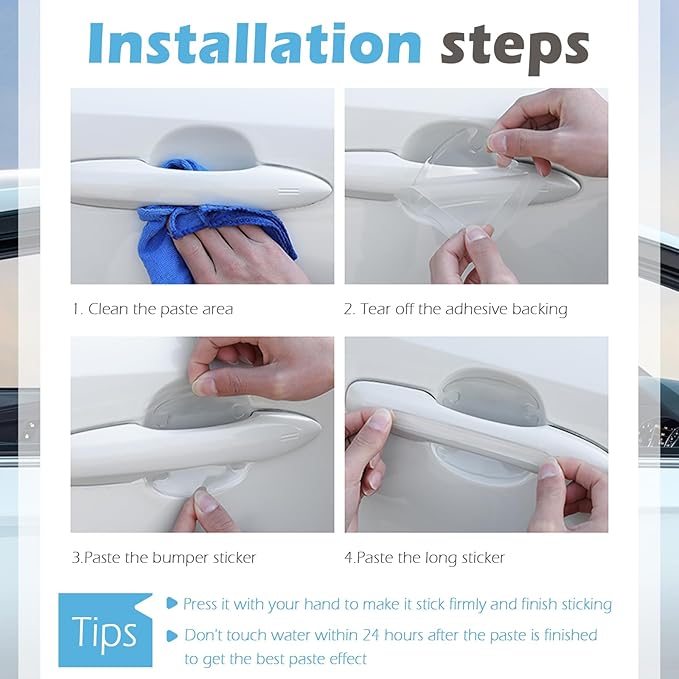 Installation steps

1. Clean the paste area

2. Tear off the adhesive backing

3.Paste the bumper sticker

4.Paste the long sticker

Tips

Press it with your hand to make it stick firmly and finish sticking

Don't touch water within 24 hours after the paste is finished to get the best paste effect