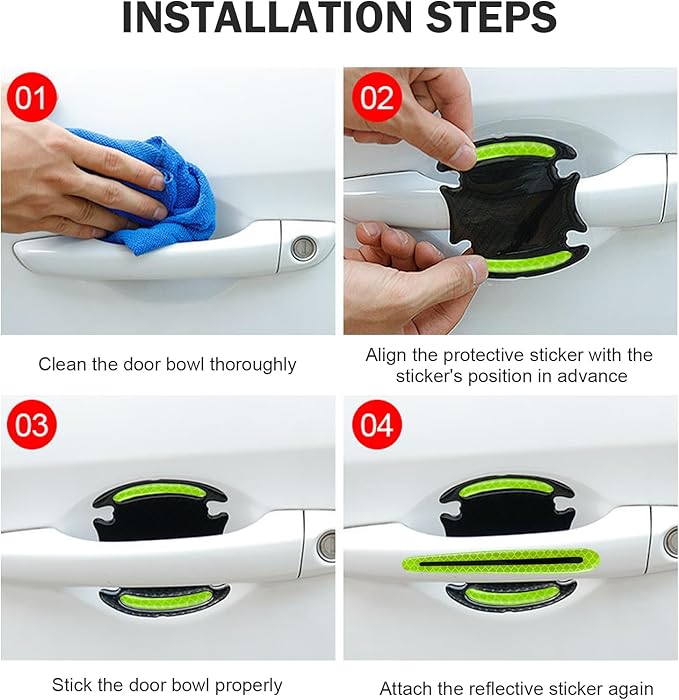 INSTALLATION STEPS

01

Clean the door bowl thoroughly

02

Align the protective sticker with the sticker's position in advance

03

Stick the door bowl properly

04

Attach the reflective sticker again