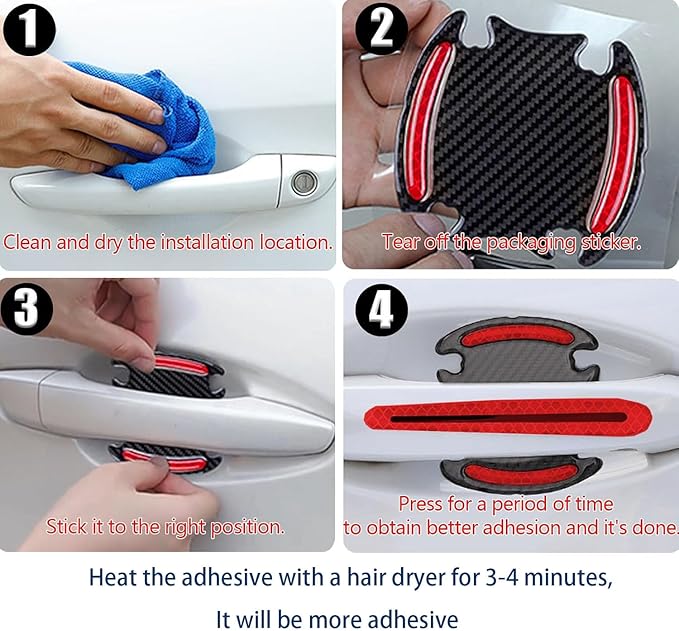 1
Clean and dry the installation location.

2
Tear off the packaging sticker.

3
Stick it to the right position.

4
Press for a period of time to obtain better adhesion and it's done.

Heat the adhesive with a hair dryer for 3-4 minutes,

It will be more adhesive