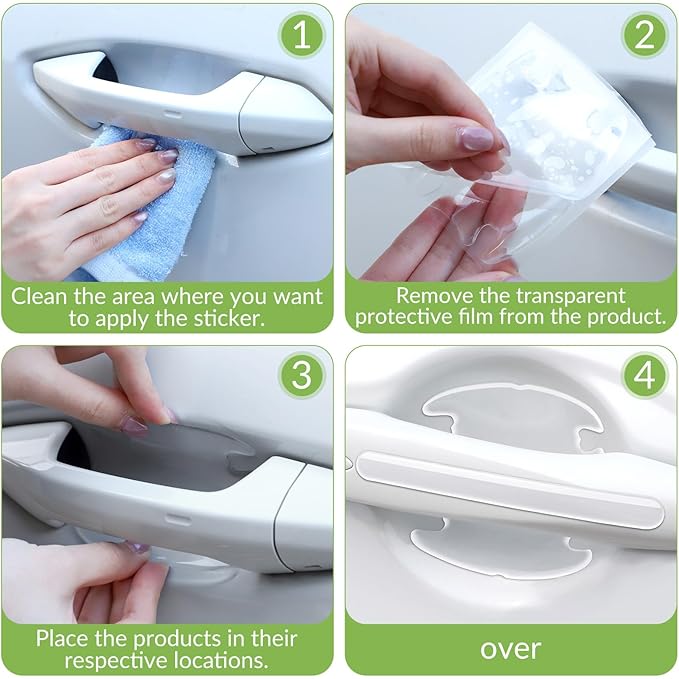 1

Clean the area where you want to apply the sticker.

2

Remove the transparent protective film from the product.

3

Place the products in their respective locations.

4

over