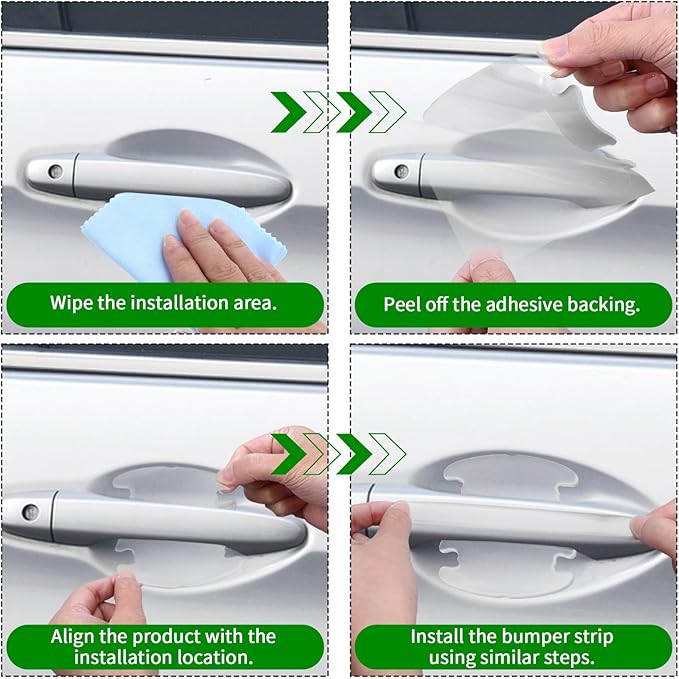 Wipe the installation area.

Peel off the adhesive backing.

Align the product with the installation location.

Install the bumper strip using similar steps.