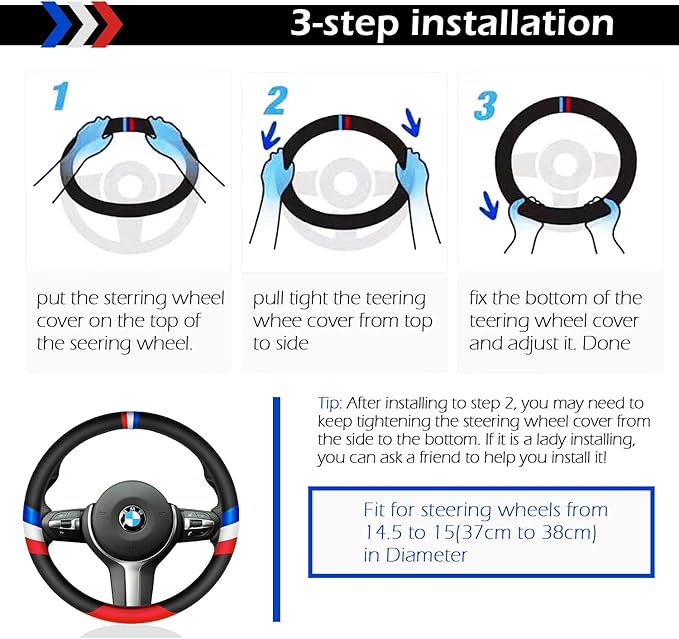 3-step installation

1

put the sterring wheel cover on the top of the seering wheel.

2

pull tight the teering whee cover from top to side

3

fix the bottom of the teering wheel cover and adjust it. Done

Tip: After installing to step 2, you may need to keep tightening the steering wheel cover from the side to the bottom. If it is a lady installing, you can ask a friend to help you install it!

Fit for steering wheels from 14.5 to 15(37cm to 38cm) in Diameter