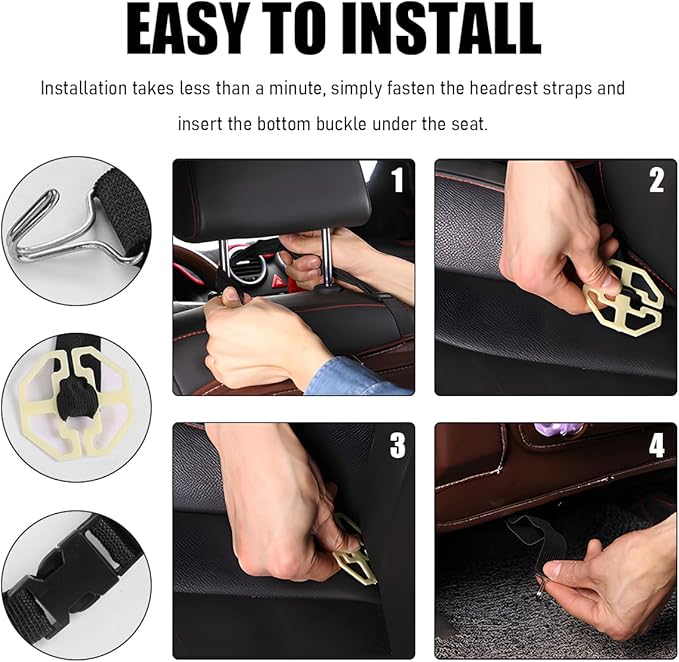 EASY TO INSTALL

Installation takes less than a minute, simply fasten the headrest straps and insert the bottom buckle under the seat.

1

2

3

4