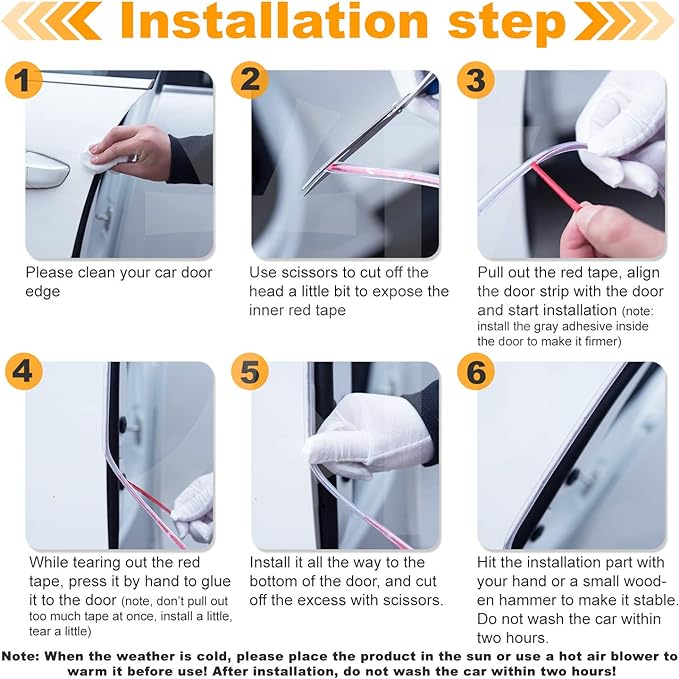 Installation step

1

Please clean your car door edge

2

Use scissors to cut off the head a little bit to expose the inner red tape

3

Pull out the red tape, align the door strip with the door and start installation (note: install the gray adhesive inside the door to make it firmer)

4

While tearing out the red tape, press it by hand to glue it to the door (note, don't pull out too much tape at once, install a little, tear a little)

5

Install it all the way to the bottom of the door, and cut off the excess with scissors.

6

Hit the installation part with your hand or a small wooden hammer to make it stable. Do not wash the car within two hours.

Note: When the weather is cold, please place the product in the sun or use a hot air blower to warm it before use! After installation, do not wash the car within two hours!