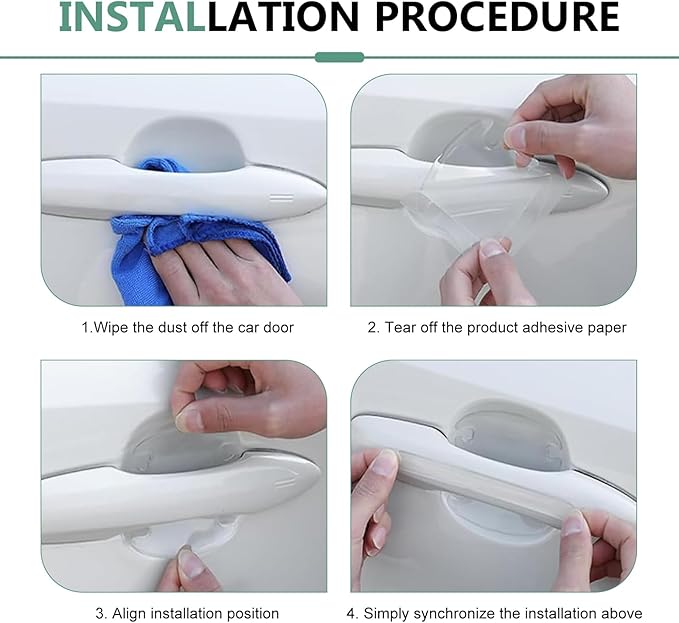 INSTALLATION PROCEDURE

1.Wipe the dust off the car door

2. Tear off the product adhesive paper

3. Align installation position

4. Simply synchronize the installation above