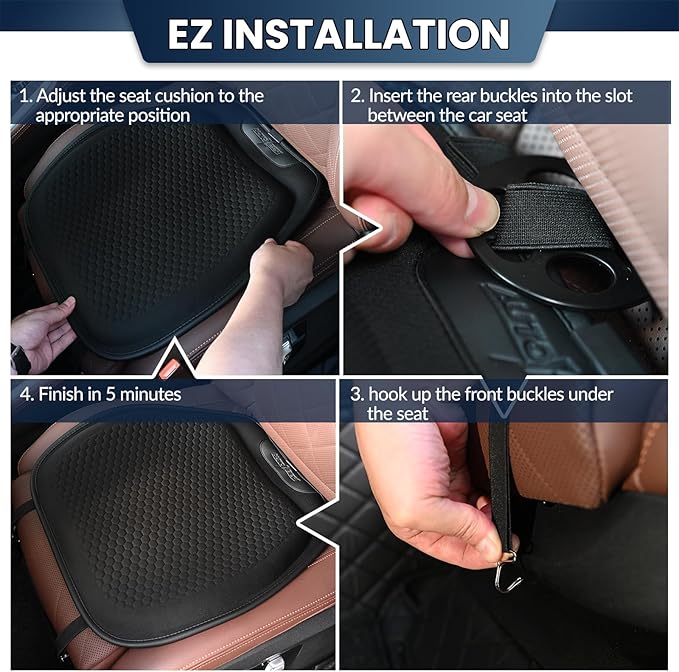 EZ INSTALLATION

1. Adjust the seat cushion to the appropriate position

2. Insert the rear buckles into the slot between the car seat

4. Finish in 5 minutes

3. hook up the front buckles under the seat