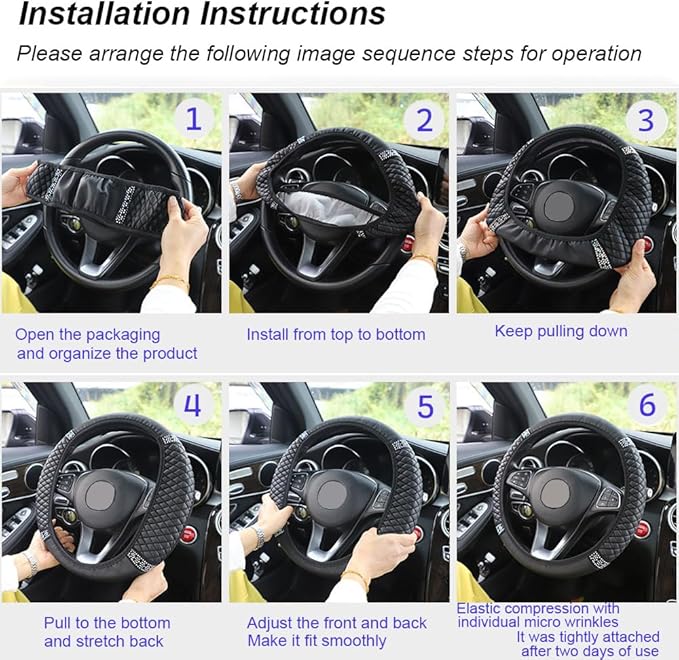 Installation Instructions

Please arrange the following image sequence steps for operation

1

Open the packaging and organize the product

2

Install from top to bottom

3

Keep pulling down

4

Pull to the bottom and stretch back

5

Adjust the front and back Make it fit smoothly

6

Elastic compression with individual micro wrinkles It was tightly attached after two days of use