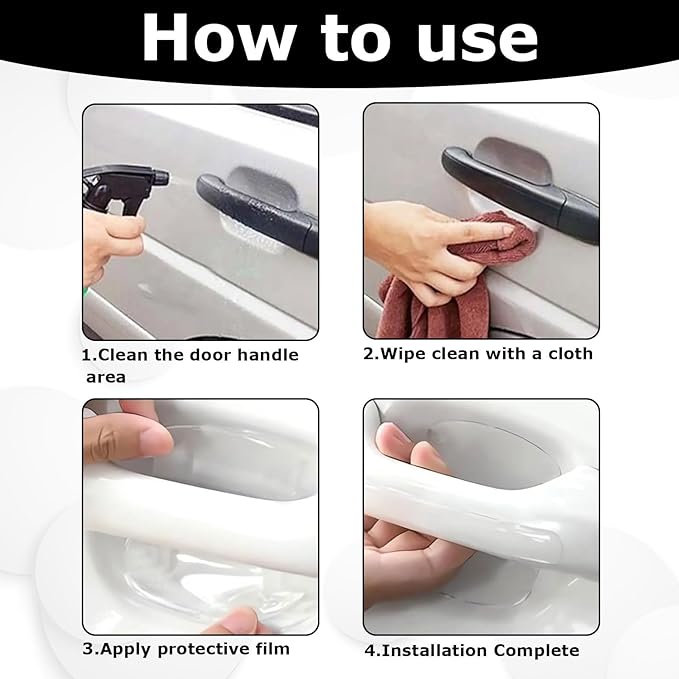 How to use

1.Clean the door handle area

2.Wipe clean with a cloth

3.Apply protective film

4.Installation Complete