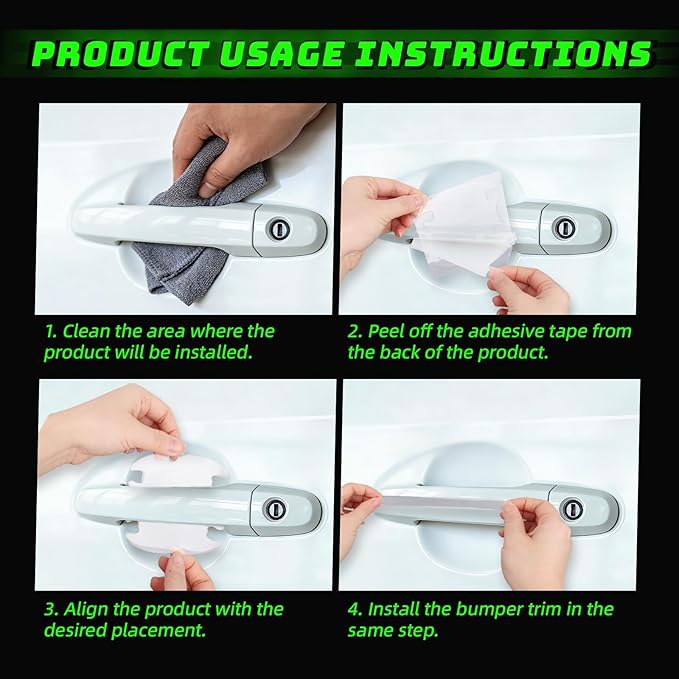 PRODUCT USAGE INSTRUCTIONS

1. Clean the area where the product will be installed.

2. Peel off the adhesive tape from the back of the product.

3. Align the product with the desired placement.

4. Install the bumper trim in the same step.